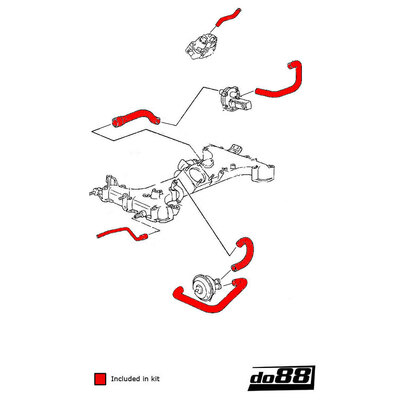 Included in kit

do88